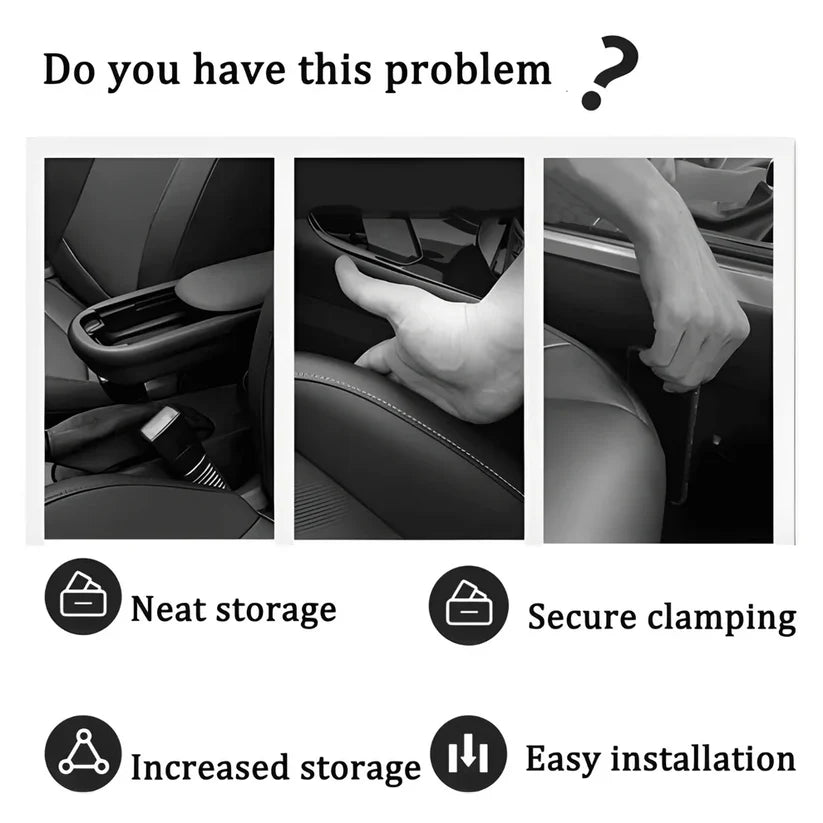 Do you have this problem ?

Neat storage

Secure clamping

Increased storage

Easy installation