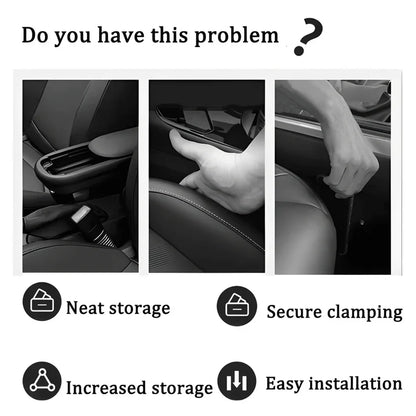 Do you have this problem ?

Neat storage

Secure clamping

Increased storage

Easy installation